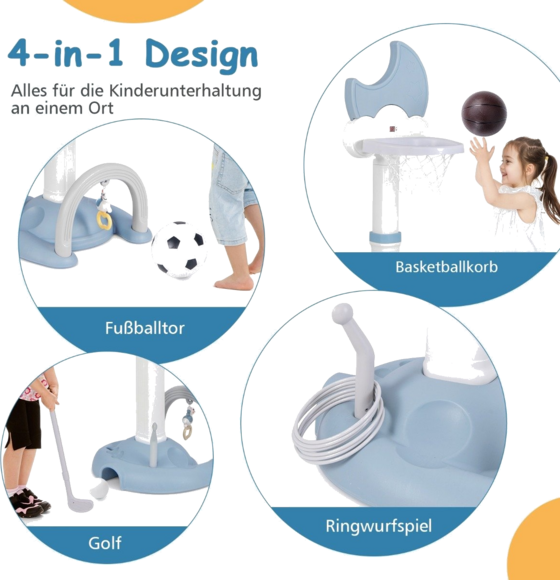 4-in-1 Design

Alles für die Kinderunterhaltung an einem Ort

Basketballkorb

Fußballtor

Golf

Ringwurfspiel